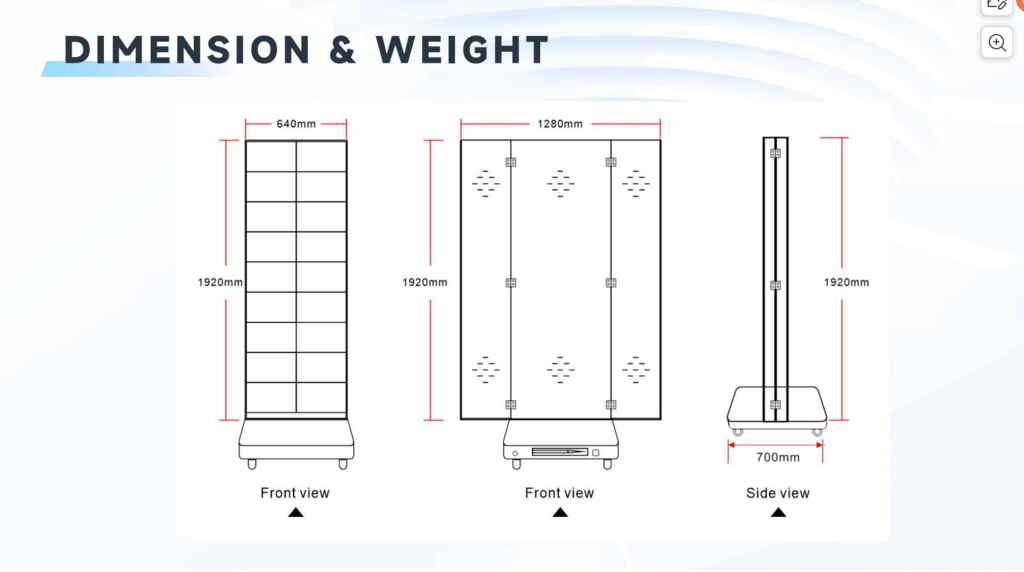 DIMENSION & WEIGHT

640mm

1920mm

Front view

1280mm

1920mm

Front view

1920mm

700mm

Side view