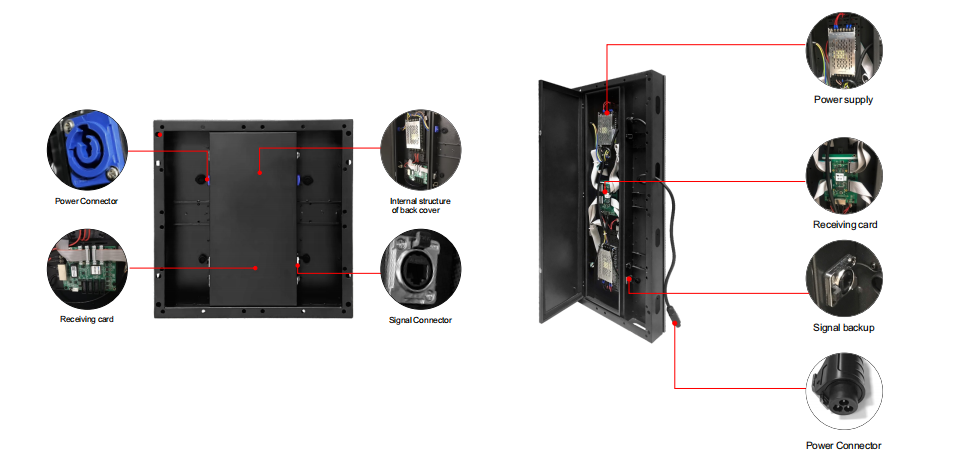 Power Connector

Internal structure of back cover

Receiving card

Signal Connector

Power supply

Receiving card

Signal backup

Power Connector