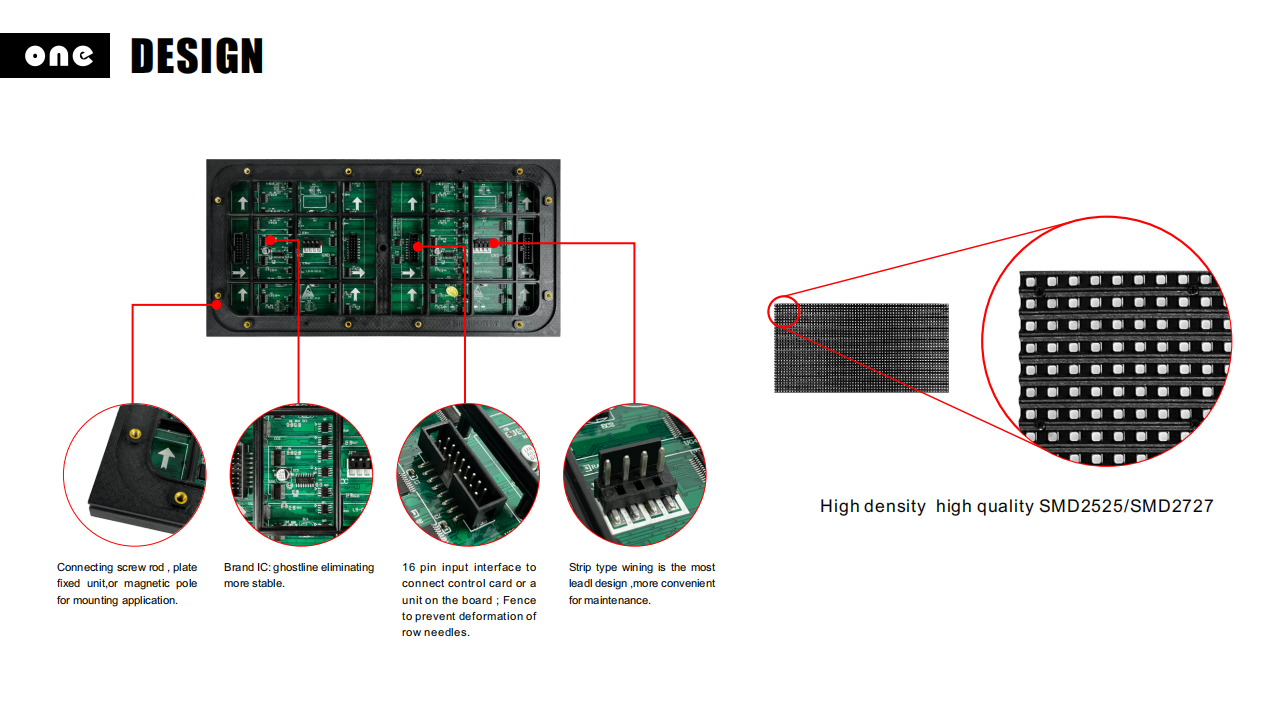 one DESIGN

Connecting screw rod , plate fixed unit,or magnetic pole for mounting application.

Brand IC: ghostline eliminating more stable.

16 pin input interface to connect control card or a unit on the board ; Fence to prevent deformation of row needles.

Strip type wining is the most leadl design ,more convenient for maintenance.

High density high quality SMD2525/SMD2727