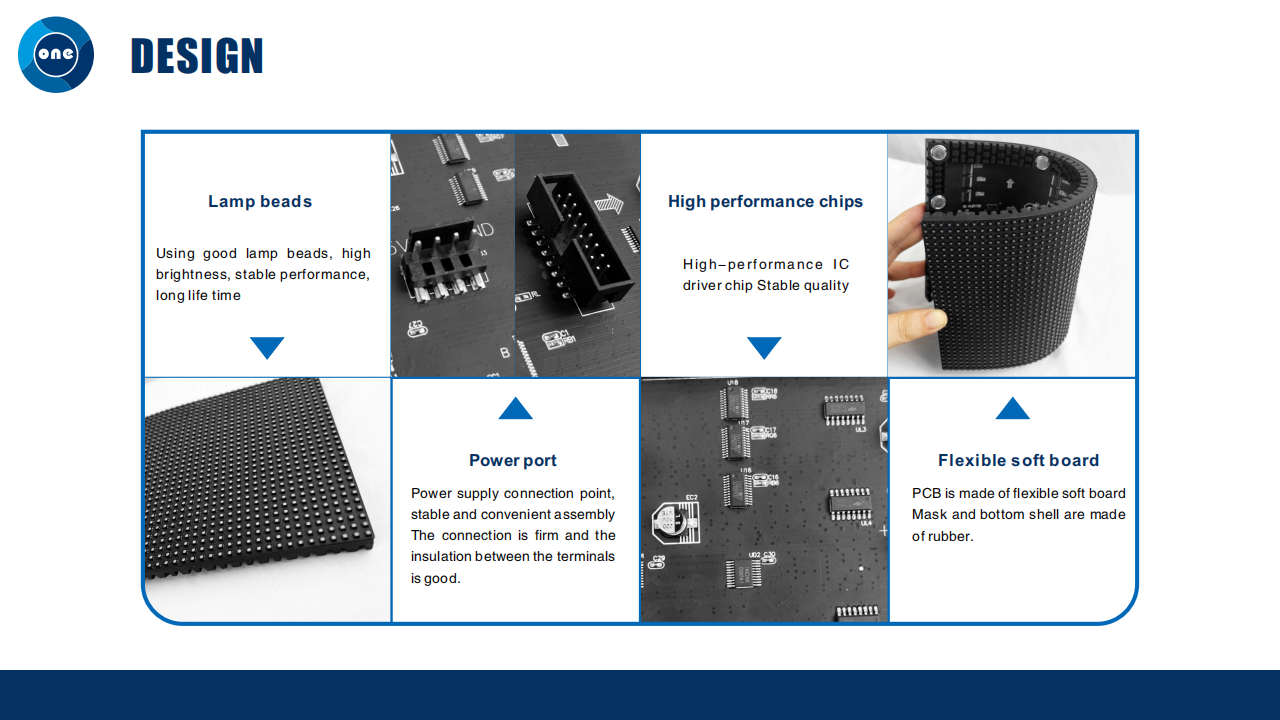 one

DESIGN

Lamp beads

Using good lamp beads, high brightness, stable performance, long life time

High performance chips

High–performance IC driver chip Stable quality

Power port

Power supply connection point, stable and convenient assembly The connection is firm and the insulation between the terminals is good.

Flexible soft board

PCB is made of flexible soft board Mask and bottom shell are made of rubber.